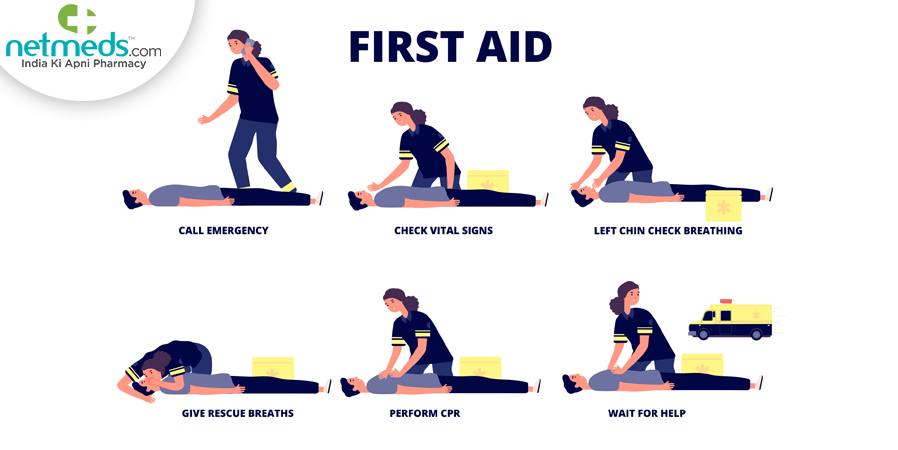 netmeds.com™
India Ki Apni Pharmacy

FIRST AID

CALL EMERGENCY

CHECK VITAL SIGNS

LEFT CHIN CHECK BREATHING

GIVE RESCUE BREATHS

PERFORM CPR

WAIT FOR HELP